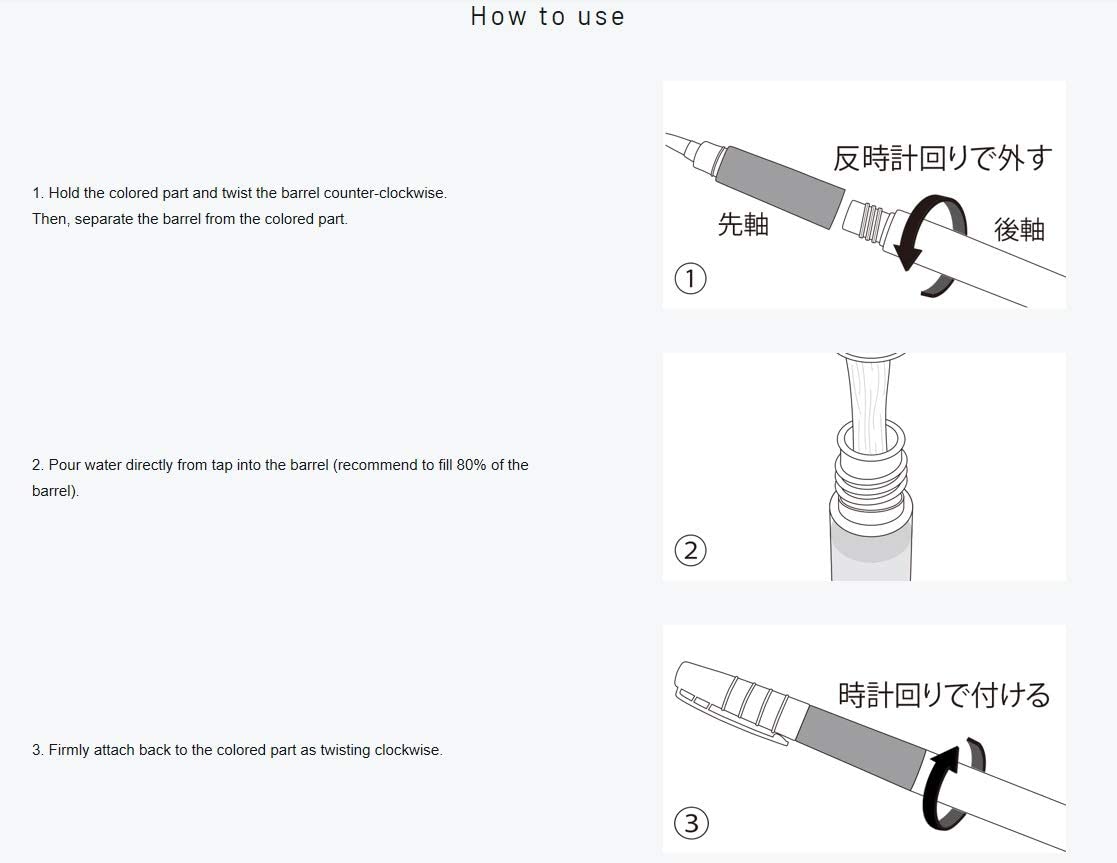 How to use

1. Hold the colored part and twist the barrel counter-clockwise. Then, separate the barrel from the colored part.

反時計回りで外す
先軸
後軸
①

2. Pour water directly from tap into the barrel (recommend to fill 80% of the barrel).

②

3. Firmly attach back to the colored part as twisting clockwise.

時計回りで付ける
③